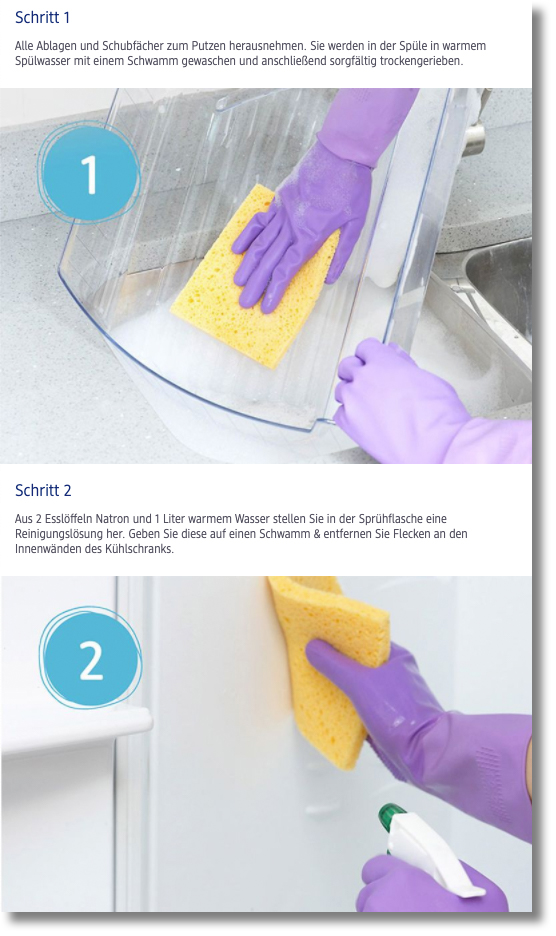 Schritt 1

Alle Ablagen und Schubfächer zum Putzen herausnehmen. Sie werden in der Spüle in warmem Spülwasser mit einem Schwamm gewaschen und anschließend sorgfältig trockengerieben.

1

Schritt 2

Aus 2 Esslöffeln Natron und 1 Liter warmem Wasser stellen Sie in der Sprühflasche eine Reinigungslösung her. Geben Sie diese auf einen Schwamm & entfernen Sie Flecken an den Innenwänden des Kühlschranks.

2